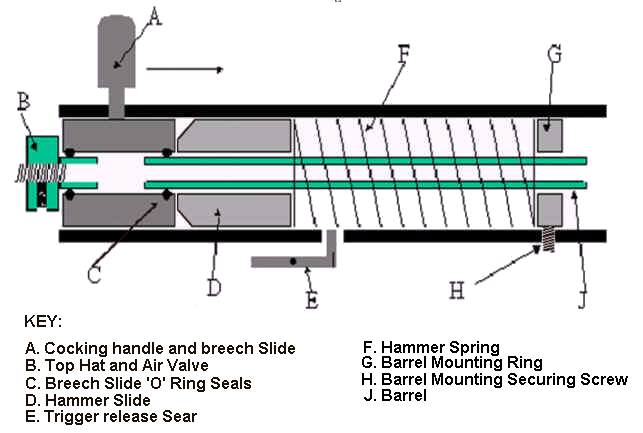 A

F

G

B

C

D

E

H

J

KEY:

A. Cocking handle and breech Slide
B. Top Hat and Air Valve
C. Breech Slide 'O' Ring Seals
D. Hammer Slide
E. Trigger release Sear

F. Hammer Spring
G. Barrel Mounting Ring
H. Barrel Mounting Securing Screw
J. Barrel